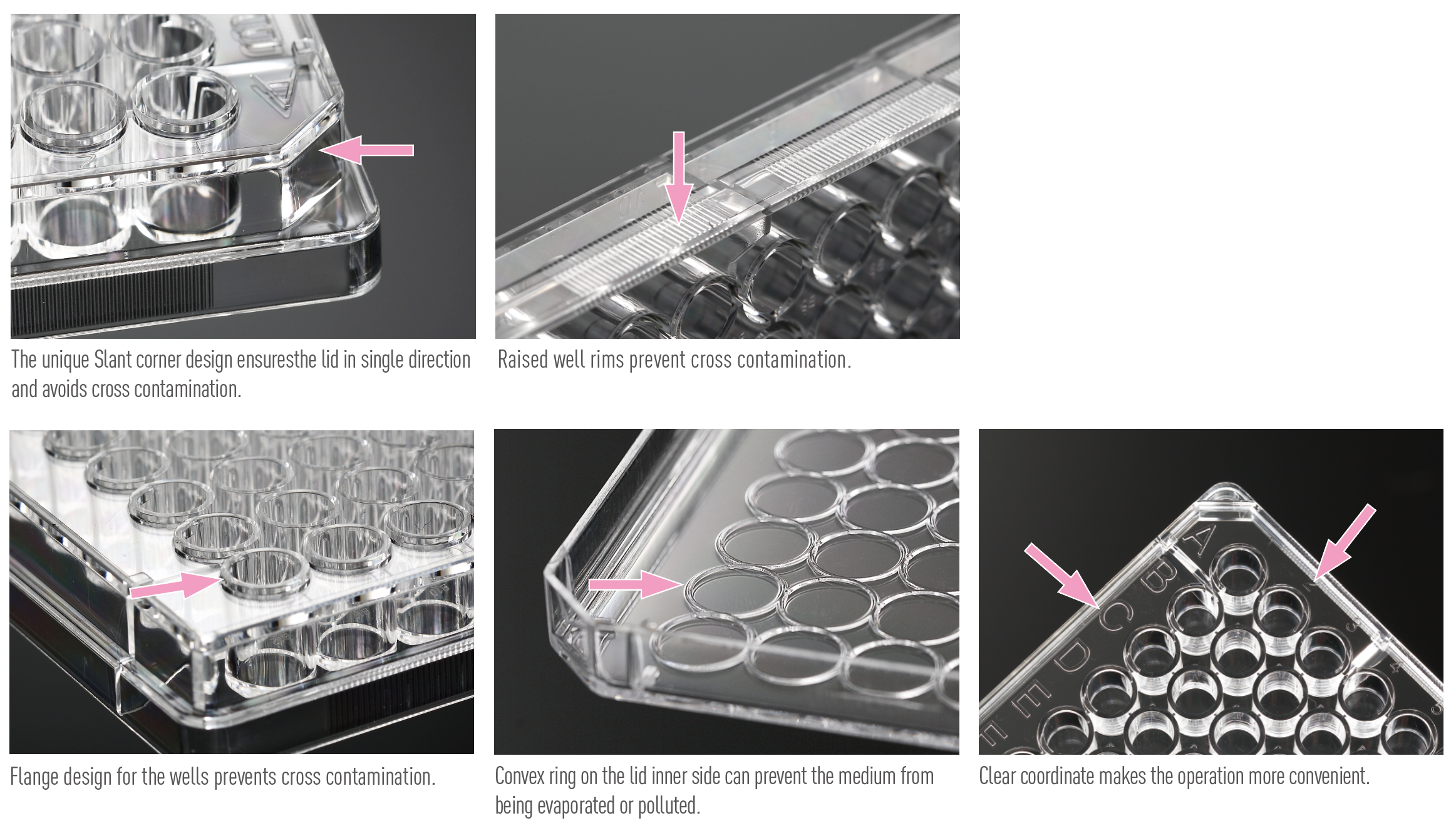 The unique Slant corner design ensuresthe lid in single direction and avoids cross contamination.

Raised well rims prevent cross contamination.

Flange design for the wells prevents cross contamination.

Convex ring on the lid inner side can prevent the medium from being evaporated or polluted.

A
B
C
D
E
F

Clear coordinate makes the operation more convenient.