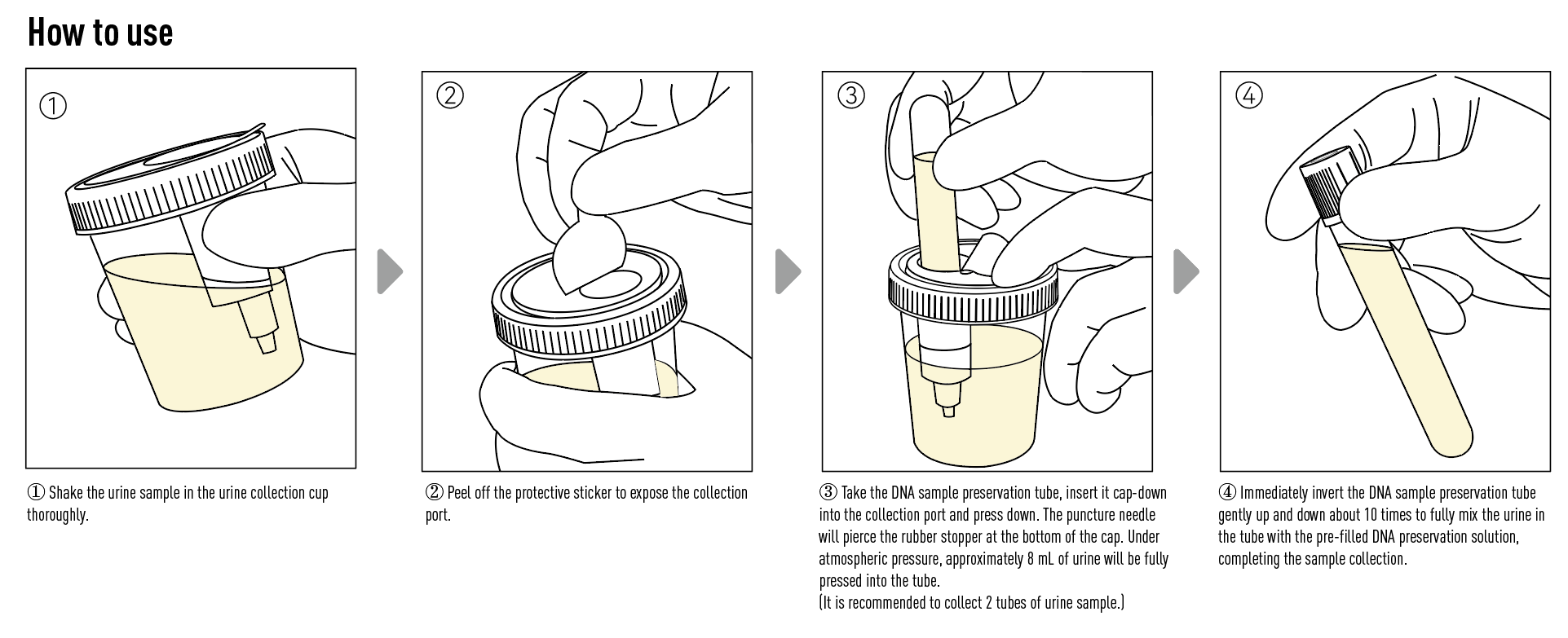 How to use

①

②

③

④

① Shake the urine sample in the urine collection cup thoroughly.

② Peel off the protective sticker to expose the collection port.

③ Take the DNA sample preservation tube, insert it cap-down into the collection port and press down. The puncture needle will pierce the rubber stopper at the bottom of the cap. Under atmospheric pressure, approximately 8 mL of urine will be fully pressed into the tube.
(It is recommended to collect 2 tubes of urine sample.)

④ Immediately invert the DNA sample preservation tube gently up and down about 10 times to fully mix the urine in the tube with the pre-filled DNA preservation solution, completing the sample collection.