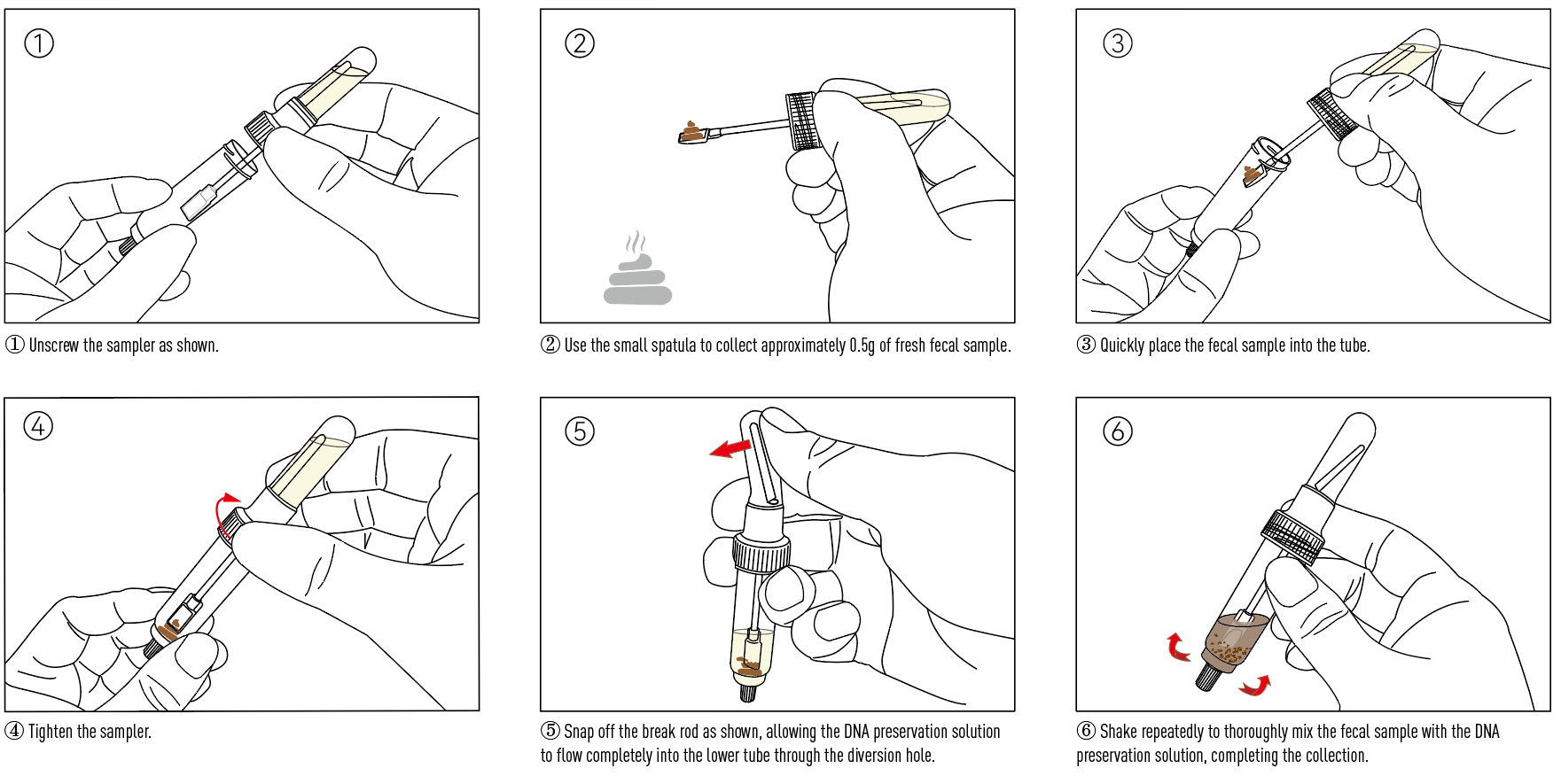 ①

① Unscrew the sampler as shown.

②

② Use the small spatula to collect approximately 0.5g of fresh fecal sample.

③

③ Quickly place the fecal sample into the tube.

④

④ Tighten the sampler.

⑤

⑤ Snap off the break rod as shown, allowing the DNA preservation solution to flow completely into the lower tube through the diversion hole.

⑥

⑥ Shake repeatedly to thoroughly mix the fecal sample with the DNA preservation solution, completing the collection.