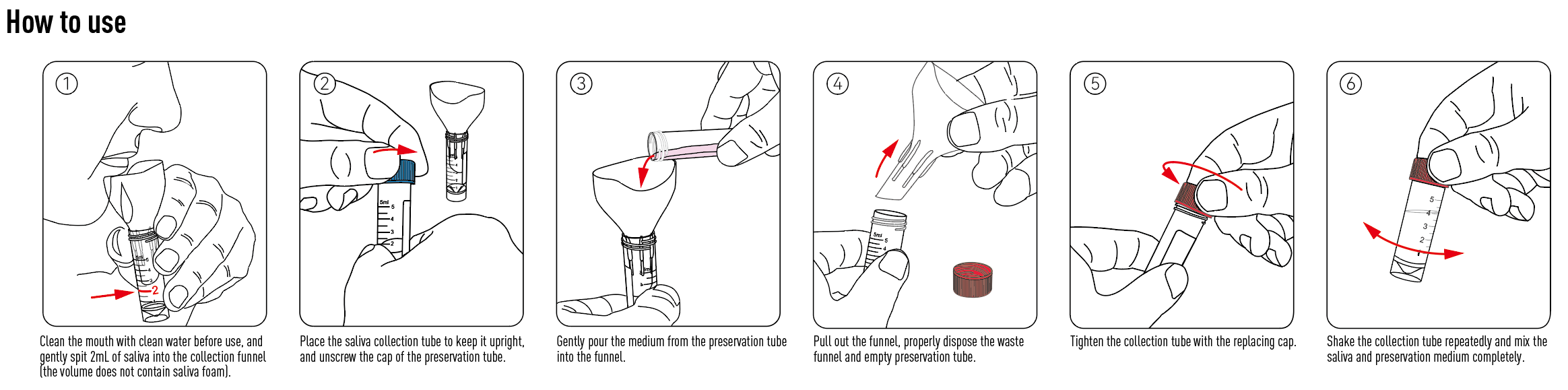 How to use

①

5ml
5
4
3
2

Clean the mouth with clean water before use, and gently spit 2mL of saliva into the collection funnel (the volume does not contain saliva foam).

②

5ml
5
4
3
2

Place the saliva collection tube to keep it upright, and unscrew the cap of the preservation tube.

③

Gently pour the medium from the preservation tube into the funnel.

④

5ml
5
4

Pull out the funnel, properly dispose the waste funnel and empty preservation tube.

⑤

Tighten the collection tube with the replacing cap.

⑥

5
4
3
2

Shake the collection tube repeatedly and mix the saliva and preservation medium completely.